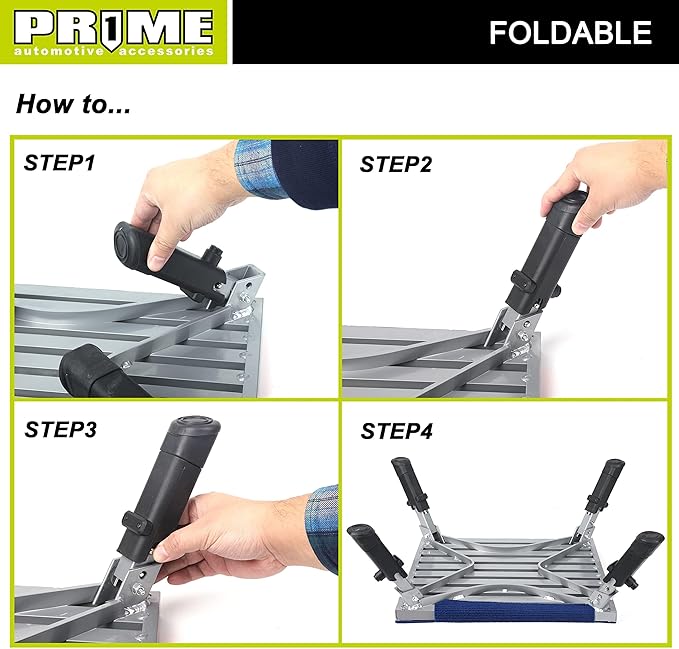 PR1ME
automotive accessories

FOLDABLE

How to...

STEP1

STEP2

STEP3

STEP4