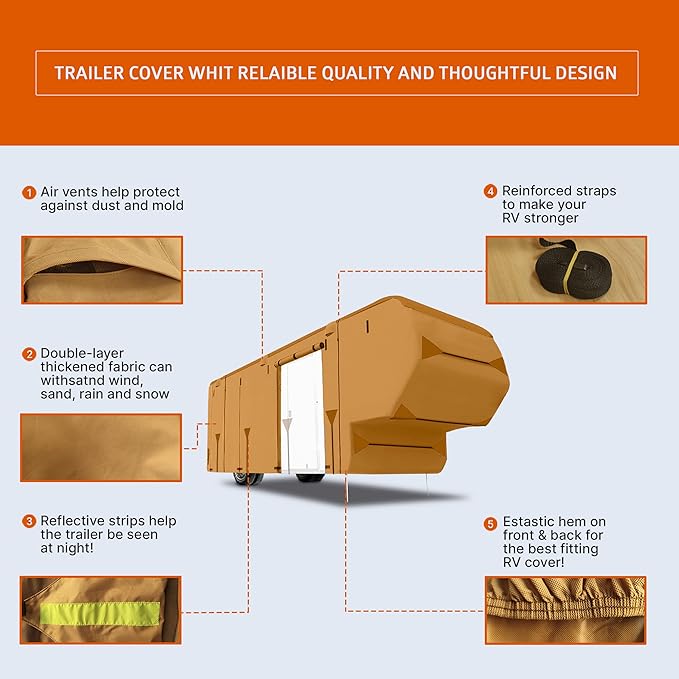 TRAILER COVER WHIT RELAIBLE QUALITY AND THOUGHTFUL DESIGN

1 Air vents help protect against dust and mold

2 Double-layer thickened fabric can withsatnd wind, sand, rain and snow

3 Reflective strips help the trailer be seen at night!

4 Reinforced straps to make your RV stronger

5 Estastic hem on front & back for the best fitting RV cover!