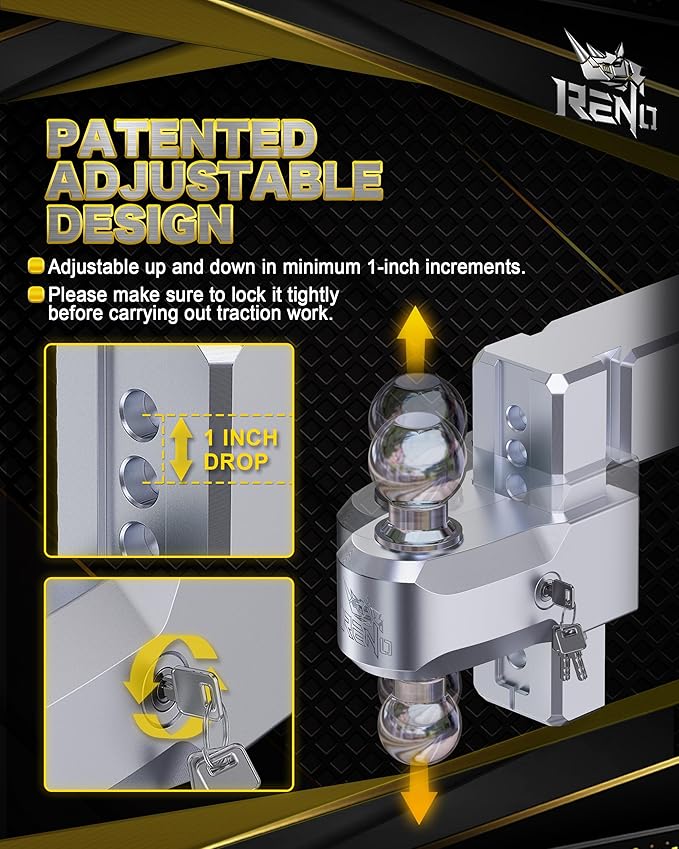 RENO

PATENTED ADJUSTABLE DESIGN

Adjustable up and down in minimum 1-inch increments.

Please make sure to lock it tightly before carrying out traction work.

1 INCH DROP

RENO