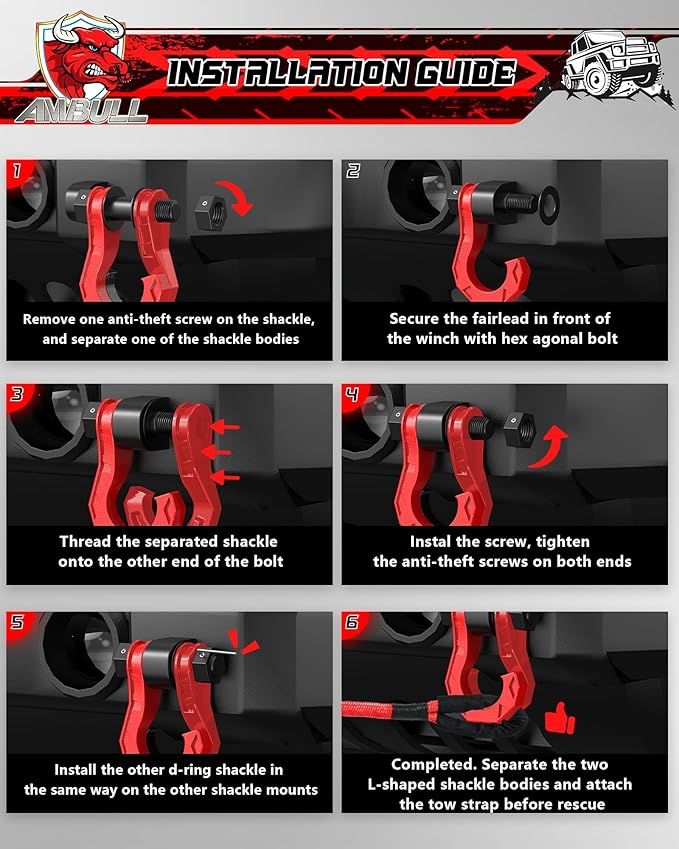 AMBULL

INSTALLATION GUIDE

1
Remove one anti-theft screw on the shackle, and separate one of the shackle bodies

2
Secure the fairlead in front of the winch with hex agonal bolt

3
Thread the separated shackle onto the other end of the bolt

4
Instal the screw, tighten the anti-theft screws on both ends

5
Install the other d-ring shackle in the same way on the other shackle mounts

6
Completed. Separate the two L-shaped shackle bodies and attach the tow strap before rescue