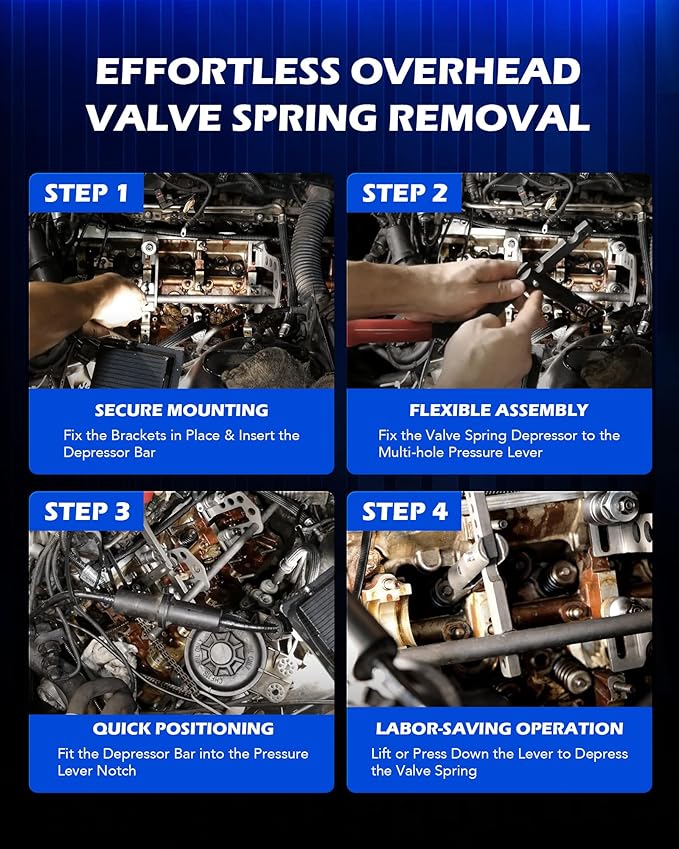 EFFORTLESS OVERHEAD VALVE SPRING REMOVAL

STEP 1

SECURE MOUNTING

Fix the Brackets in Place & Insert the Depressor Bar

STEP 2

FLEXIBLE ASSEMBLY

Fix the Valve Spring Depressor to the Multi-hole Pressure Lever

STEP 3

QUICK POSITIONING

Fit the Depressor Bar into the Pressure Lever Notch

STEP 4

LABOR-SAVING OPERATION

Lift or Press Down the Lever to Depress the Valve Spring