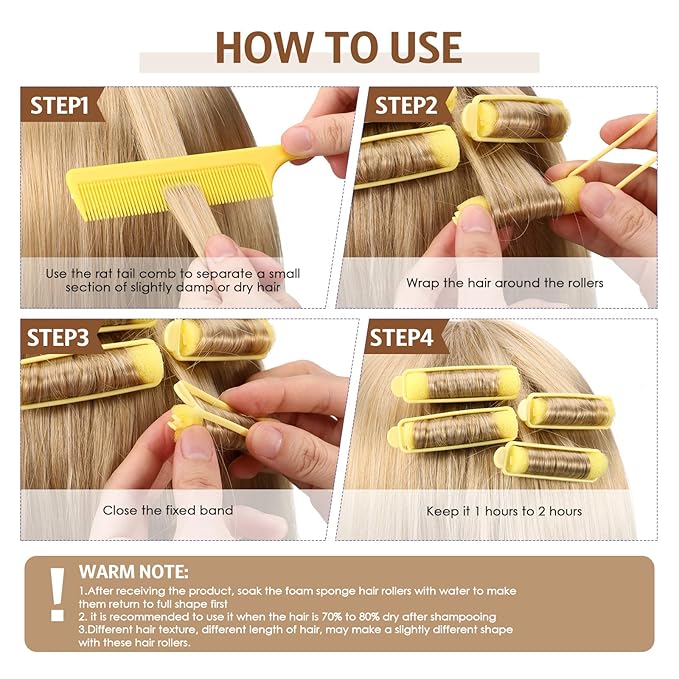 HOW TO USE

STEP1

Use the rat tail comb to separate a small section of slightly damp or dry hair

STEP2

Wrap the hair around the rollers

STEP3

Close the fixed band

STEP4

Keep it 1 hours to 2 hours

!

WARM NOTE:

1.After receiving the product, soak the foam sponge hair rollers with water to make them return to full shape first
2. it is recommended to use it when the hair is 70% to 80% dry after shampooing
3.Different hair texture, different length of hair, may make a slightly different shape with these hair rollers.