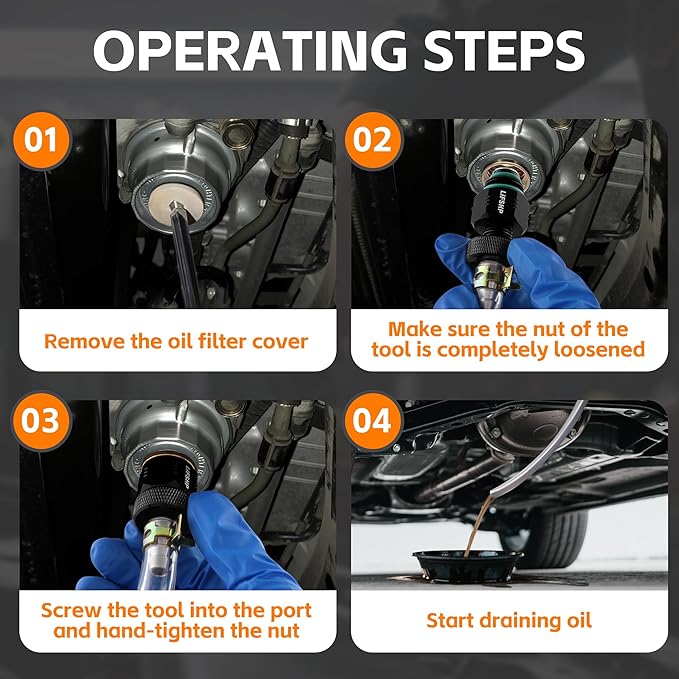 OPERATING STEPS

01

Remove the oil filter cover

02

LIFSHIP

Make sure the nut of the tool is completely loosened

03

LIFSHIP

Screw the tool into the port and hand-tighten the nut

04

Start draining oil