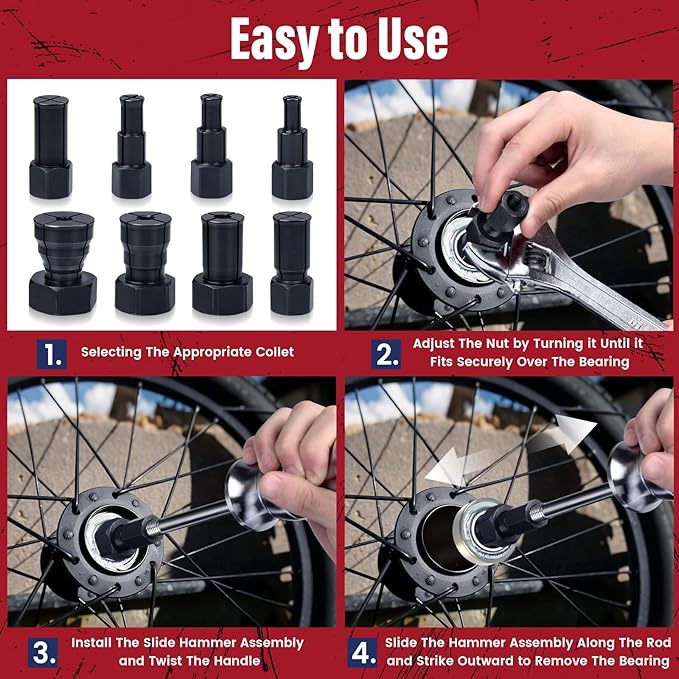 Easy to Use

1. Selecting The Appropriate Collet

2. Adjust The Nut by Turning it Until it Fits Securely Over The Bearing

3. Install The Slide Hammer Assembly and Twist The Handle

4. Slide The Hammer Assembly Along The Rod and Strike Outward to Remove The Bearing