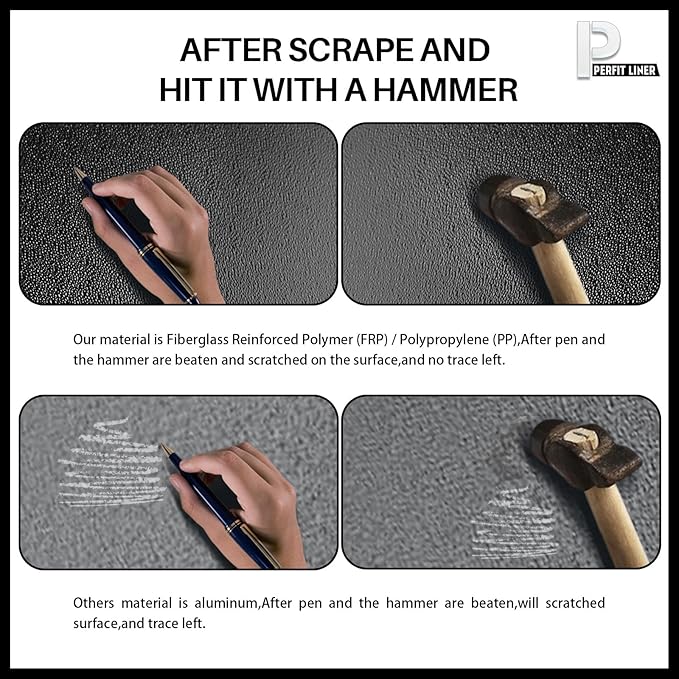 AFTER SCRAPE AND HIT IT WITH A HAMMER

P PERFIT LINER

Our material is Fiberglass Reinforced Polymer (FRP) / Polypropylene (PP),After pen and the hammer are beaten and scratched on the surface,and no trace left.

Others material is aluminum,After pen and the hammer are beaten,will scratched surface,and trace left.