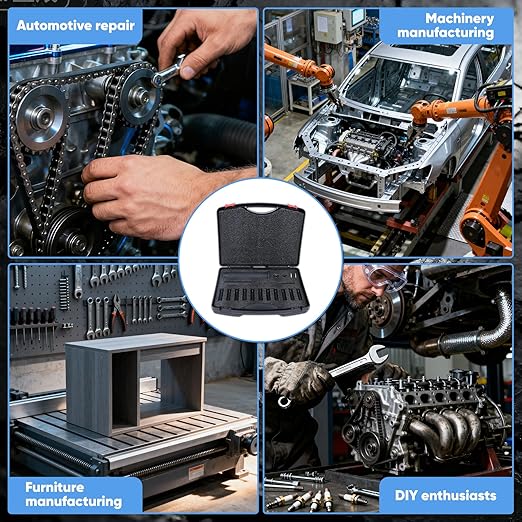 Automotive repair

Machinery manufacturing

Furniture manufacturing

DIY enthusiasts