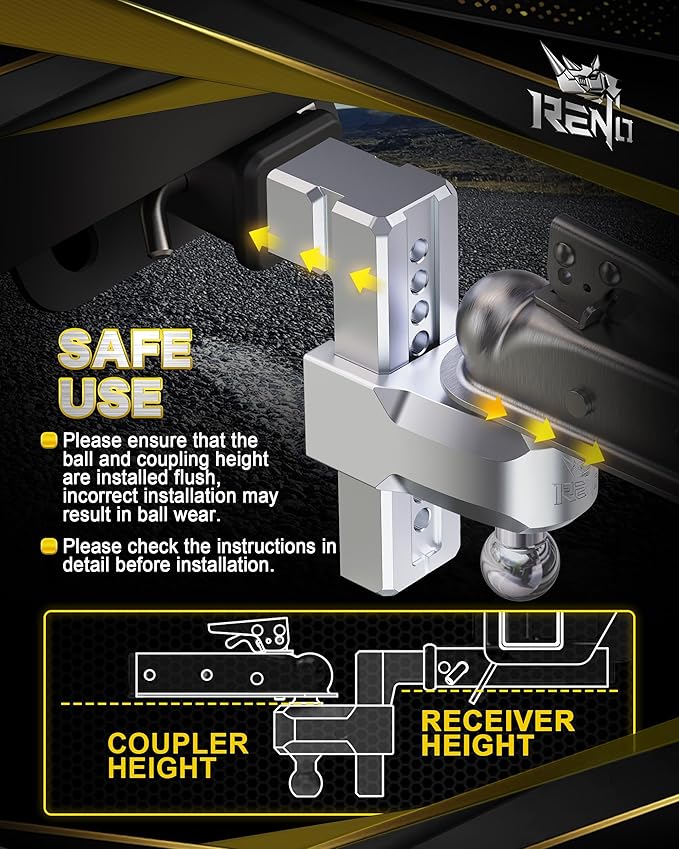 RENO

SAFE USE

Please ensure that the ball and coupling height are installed flush, incorrect installation may result in ball wear.

Please check the instructions in detail before installation.

COUPLER HEIGHT

RECEIVER HEIGHT