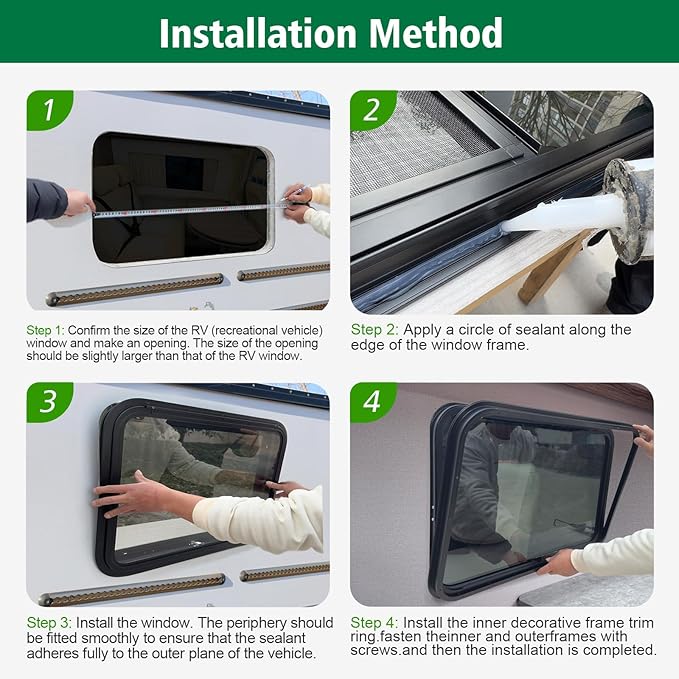 Installation Method

1

Step 1: Confirm the size of the RV (recreational vehicle) window and make an opening. The size of the opening should be slightly larger than that of the RV window.

2

Step 2: Apply a circle of sealant along the edge of the window frame.

3

Step 3: Install the window. The periphery should be fitted smoothly to ensure that the sealant adheres fully to the outer plane of the vehicle.

4

Step 4: Install the inner decorative frame trim ring.fasten theinner and outerframes with screws.and then the installation is completed.