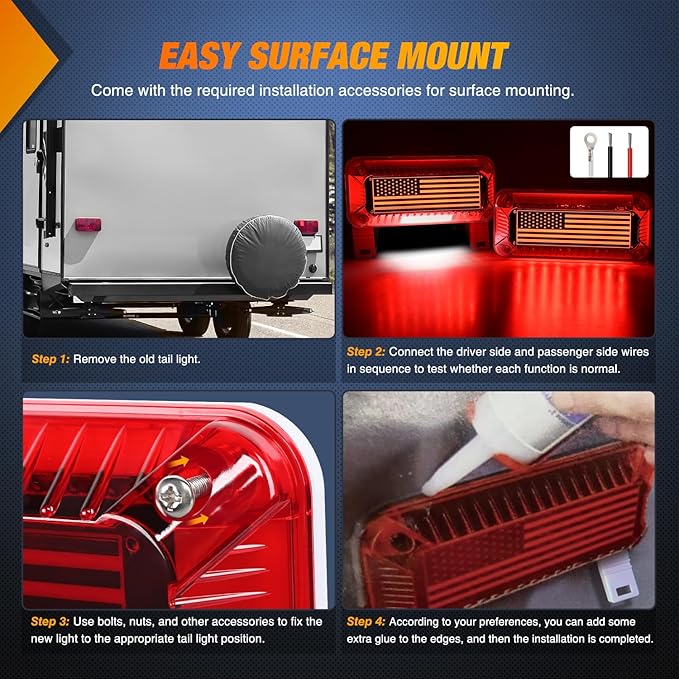 EASY SURFACE MOUNT

Come with the required installation accessories for surface mounting.

Step 1: Remove the old tail light.

Step 2: Connect the driver side and passenger side wires in sequence to test whether each function is normal.

Step 3: Use bolts, nuts, and other accessories to fix the new light to the appropriate tail light position.

Step 4: According to your preferences, you can add some extra glue to the edges, and then the installation is completed.