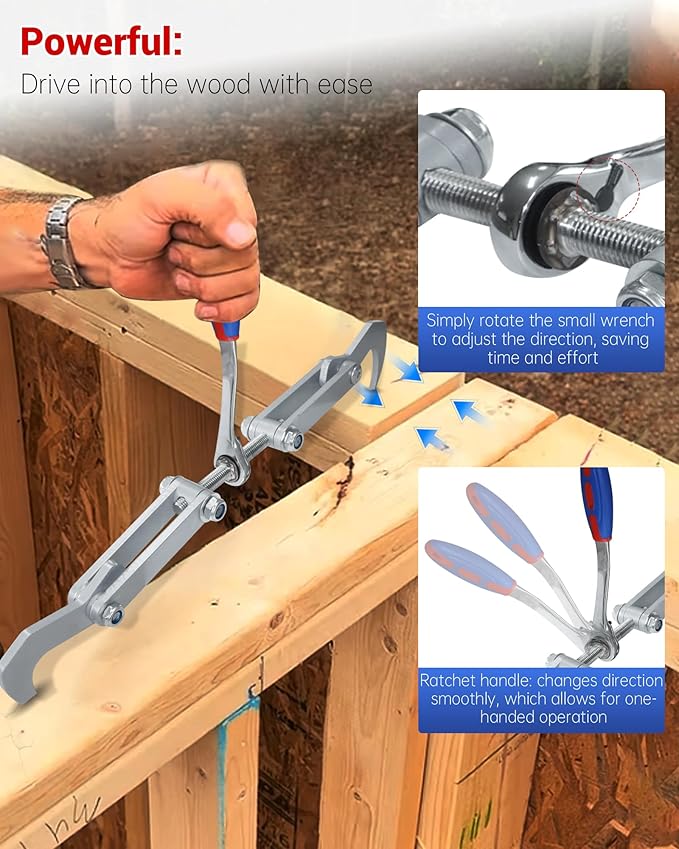 Powerful:
Drive into the wood with ease

Simply rotate the small wrench to adjust the direction, saving time and effort

Ratchet handle: changes direction smoothly, which allows for one-handed operation