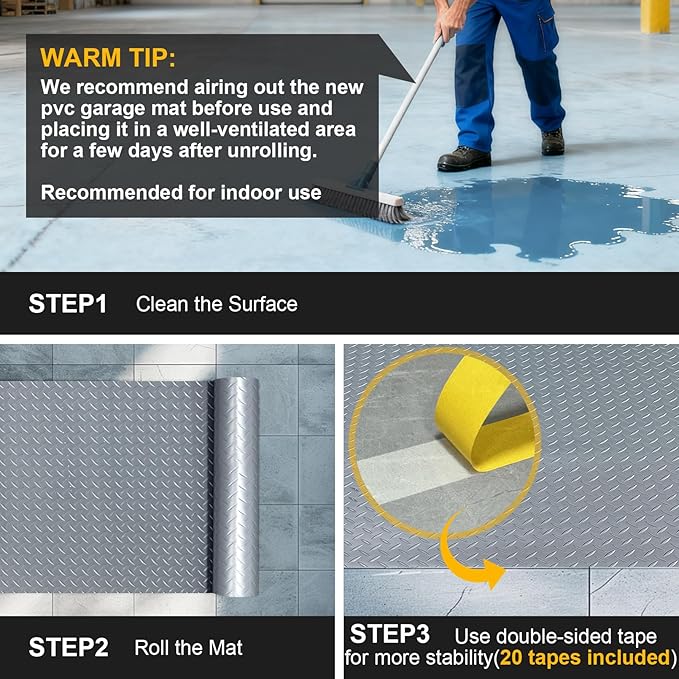 WARM TIP:
We recommend airing out the new pvc garage mat before use and placing it in a well-ventilated area for a few days after unrolling.

Recommended for indoor use

STEP1 Clean the Surface

STEP2 Roll the Mat

STEP3 Use double-sided tape for more stability(20 tapes included)