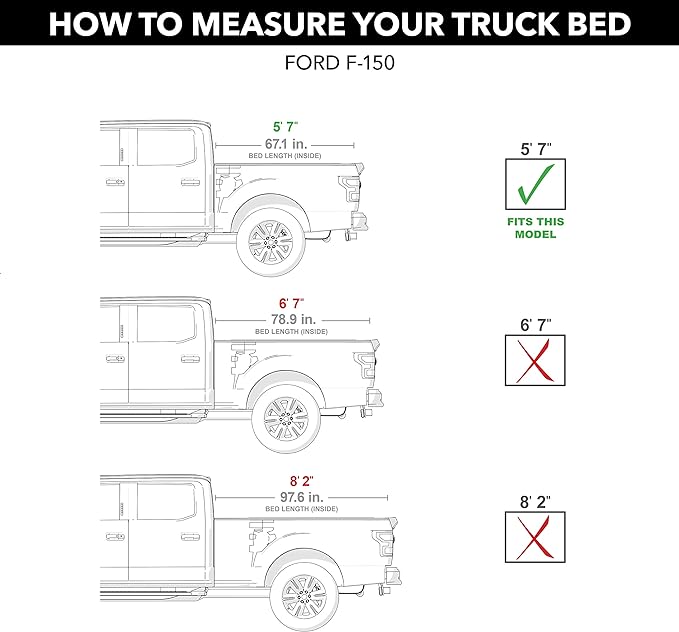 HOW TO MEASURE YOUR TRUCK BED

FORD F-150

5' 7"
67.1 in.
BED LENGTH (INSIDE)

5' 7"

FITS THIS MODEL

6' 7"
78.9 in.
BED LENGTH (INSIDE)

6' 7"

8' 2"
97.6 in.
BED LENGTH (INSIDE)

8' 2"