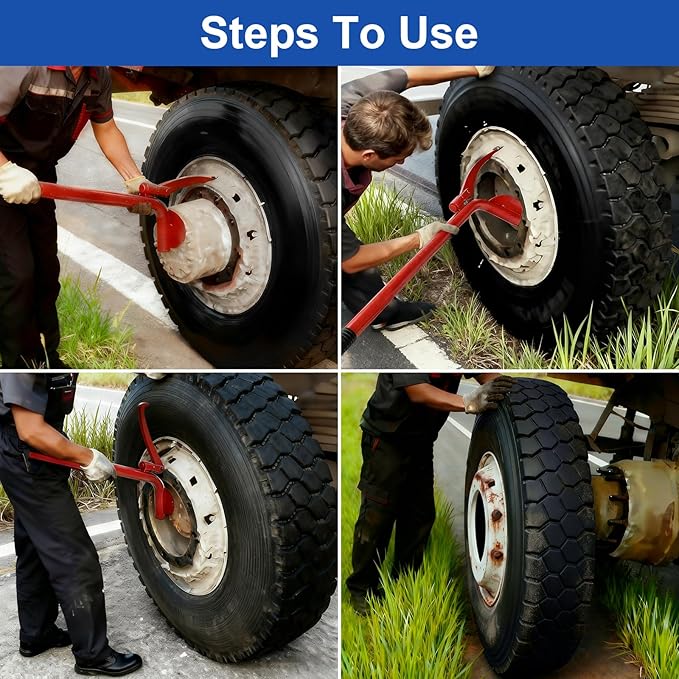 Steps To Use