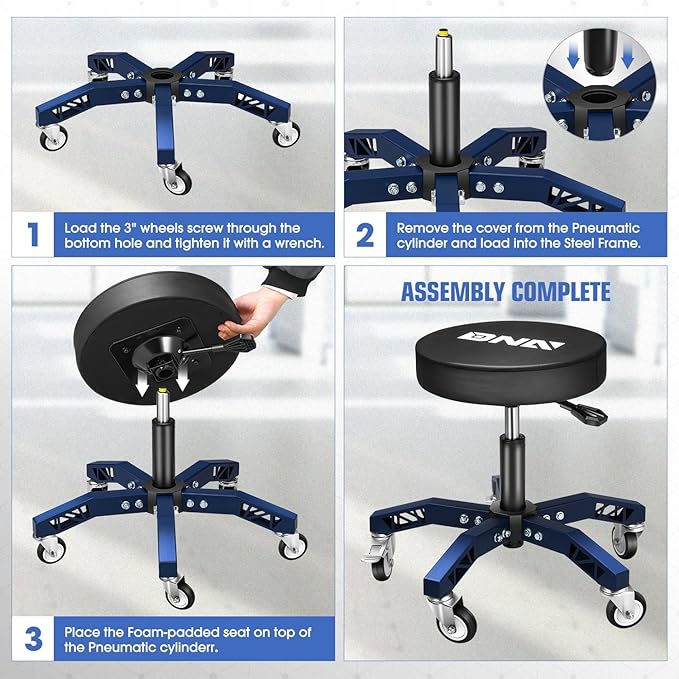 1 Load the 3" wheels screw through the bottom hole and tighten it with a wrench.

2 Remove the cover from the Pneumatic cylinder and load into the Steel Frame.

3 Place the Foam-padded seat on top of the Pneumatic cylinderr.

ASSEMBLY COMPLETE

DNA