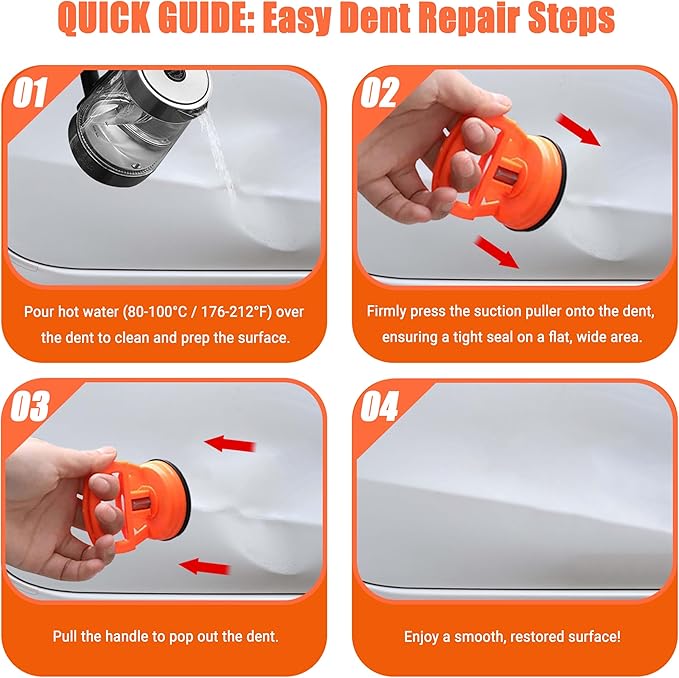 QUICK GUIDE: Easy Dent Repair Steps

01

Pour hot water (80-100°C / 176-212°F) over the dent to clean and prep the surface.

02

Firmly press the suction puller onto the dent, ensuring a tight seal on a flat, wide area.

03

Pull the handle to pop out the dent.

04

Enjoy a smooth, restored surface!