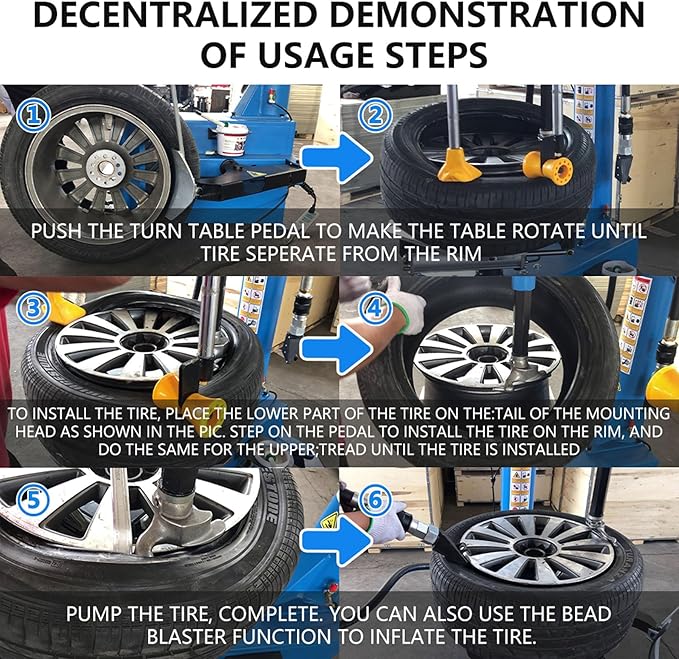 DECENTRALIZED DEMONSTRATION OF USAGE STEPS

1

2

PUSH THE TURN TABLE PEDAL TO MAKE THE TABLE ROTATE UNTIL TIRE SEPERATE FROM THE RIM

3

4

TO INSTALL THE TIRE, PLACE THE LOWER PART OF THE TIRE ON THE:TAIL OF THE MOUNTING HEAD AS SHOWN IN THE PIC. STEP ON THE PEDAL TO INSTALL THE TIRE ON THE RIM, AND DO THE SAME FOR THE UPPER;TREAD UNTIL THE TIRE IS INSTALLED

5

6

PUMP THE TIRE, COMPLETE. YOU CAN ALSO USE THE BEAD BLASTER FUNCTION TO INFLATE THE TIRE.