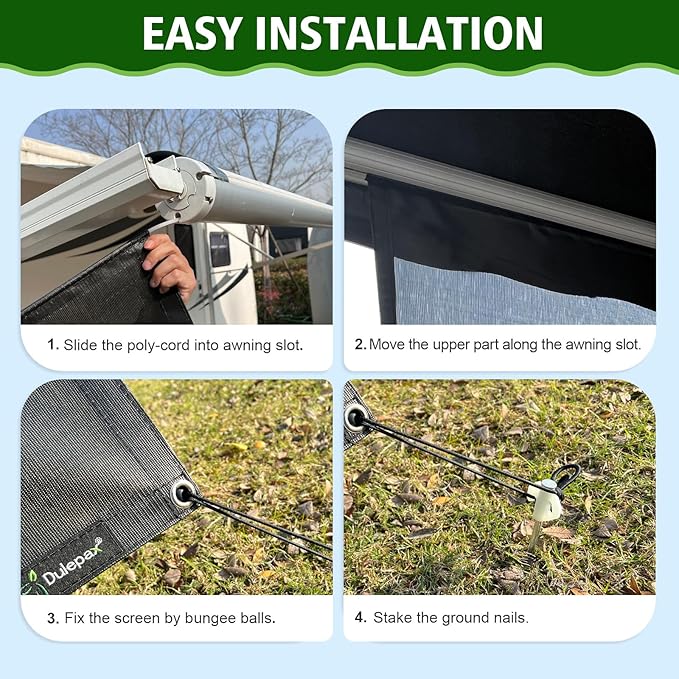 EASY INSTALLATION

1. Slide the poly-cord into awning slot.

2. Move the upper part along the awning slot.

Dulepax®

3. Fix the screen by bungee balls.

4. Stake the ground nails.