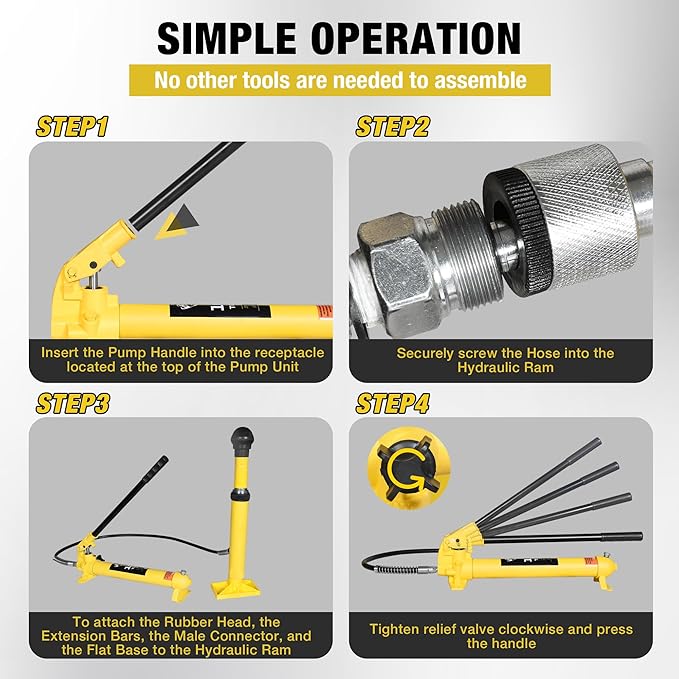 SIMPLE OPERATION

No other tools are needed to assemble

STEP1

Insert the Pump Handle into the receptacle located at the top of the Pump Unit

STEP2

Securely screw the Hose into the Hydraulic Ram

STEP3

To attach the Rubber Head, the Extension Bars, the Male Connector, and the Flat Base to the Hydraulic Ram

STEP4

Tighten relief valve clockwise and press the handle