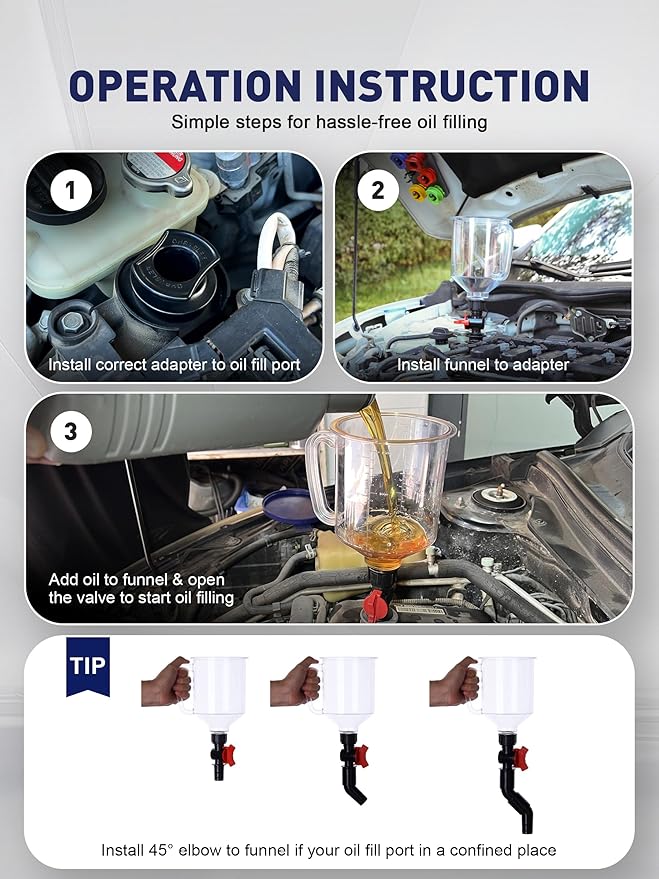 OPERATION INSTRUCTION

Simple steps for hassle-free oil filling

1

Install correct adapter to oil fill port

2

Install funnel to adapter

3

Add oil to funnel & open the valve to start oil filling

TIP

Install 45° elbow to funnel if your oil fill port in a confined place