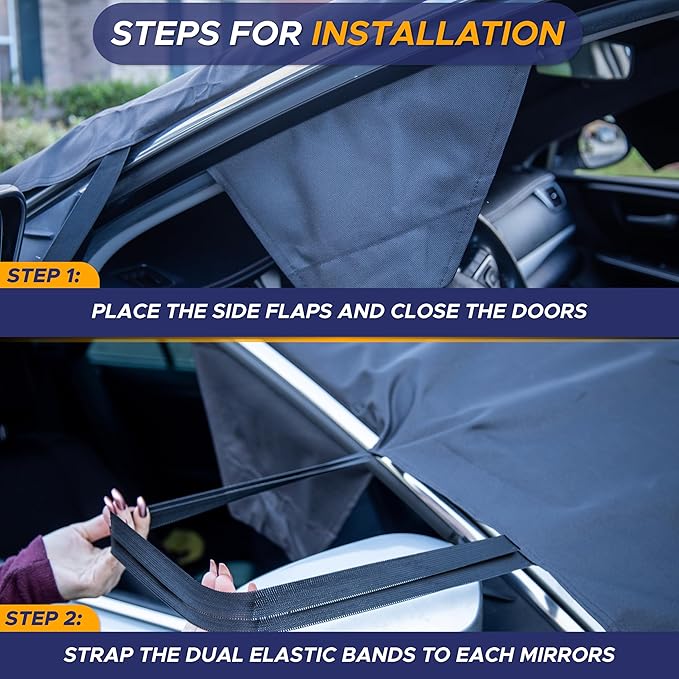 STEPS FOR INSTALLATION

STEP 1:

PLACE THE SIDE FLAPS AND CLOSE THE DOORS

STEP 2:

STRAP THE DUAL ELASTIC BANDS TO EACH MIRRORS