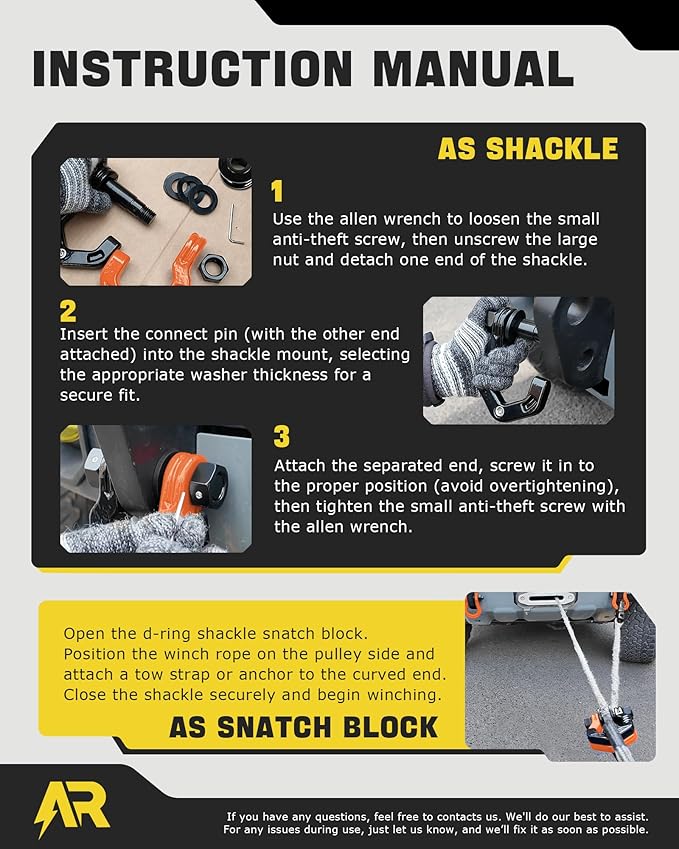 INSTRUCTION MANUAL

AS SHACKLE

1
Use the allen wrench to loosen the small anti-theft screw, then unscrew the large nut and detach one end of the shackle.

2
Insert the connect pin (with the other end attached) into the shackle mount, selecting the appropriate washer thickness for a secure fit.

3
Attach the separated end, screw it in to the proper position (avoid overtightening), then tighten the small anti-theft screw with the allen wrench.

Open the d-ring shackle snatch block. Position the winch rope on the pulley side and attach a tow strap or anchor to the curved end. Close the shackle securely and begin winching.

AS SNATCH BLOCK

AR

If you have any questions, feel free to contacts us. We'll do our best to assist. For any issues during use, just let us know, and we'll fix it as soon as possible.