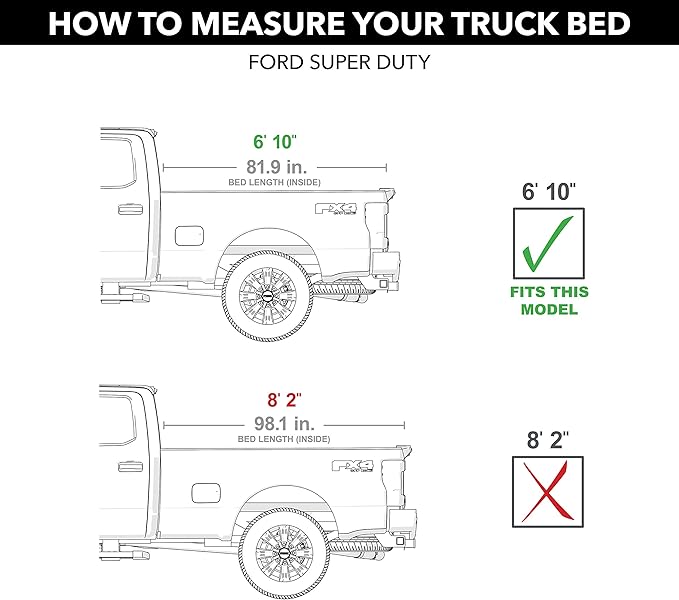 HOW TO MEASURE YOUR TRUCK BED

FORD SUPER DUTY

6' 10"
81.9 in.
BED LENGTH (INSIDE)

FX4

6' 10"

FITS THIS MODEL

8' 2"
98.1 in.
BED LENGTH (INSIDE)

FX4

8' 2"