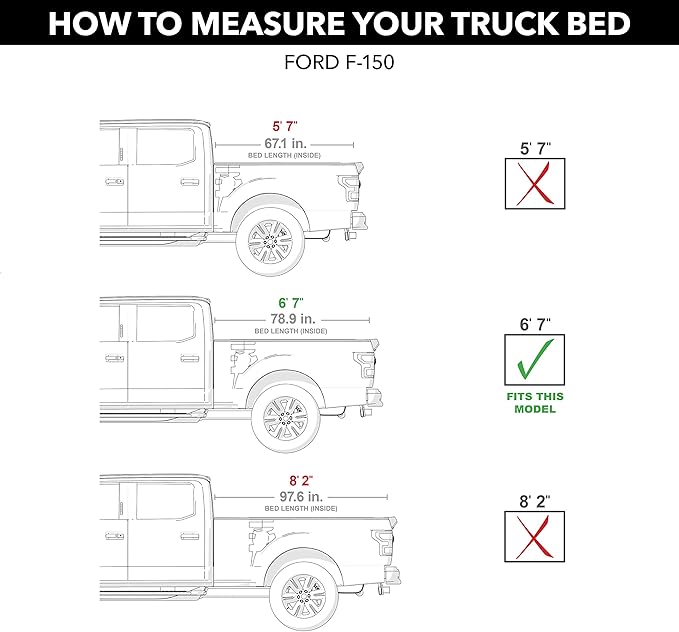 HOW TO MEASURE YOUR TRUCK BED

FORD F-150

5' 7"
67.1 in.
BED LENGTH (INSIDE)

5' 7"

6' 7"
78.9 in.
BED LENGTH (INSIDE)

6' 7"

FITS THIS MODEL

8' 2"
97.6 in.
BED LENGTH (INSIDE)

8' 2"