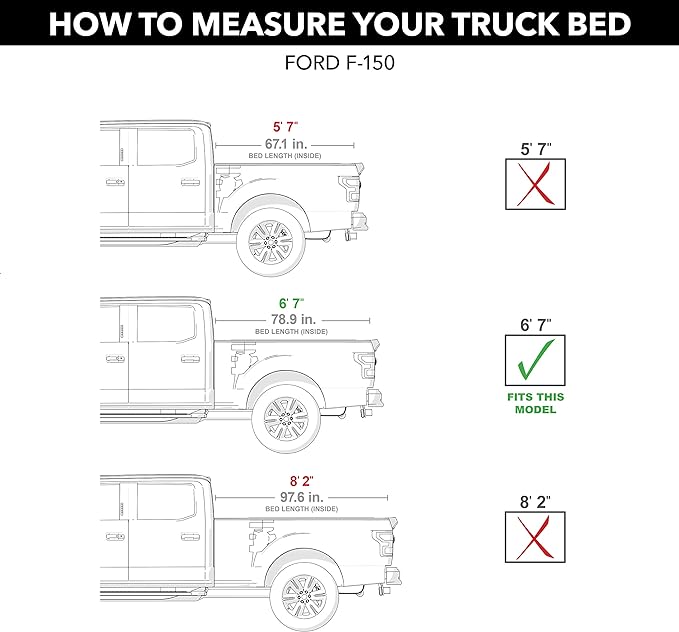 HOW TO MEASURE YOUR TRUCK BED

FORD F-150

5' 7"
67.1 in.
BED LENGTH (INSIDE)

5' 7"

6' 7"
78.9 in.
BED LENGTH (INSIDE)

6' 7"

FITS THIS MODEL

8' 2"
97.6 in.
BED LENGTH (INSIDE)

8' 2"