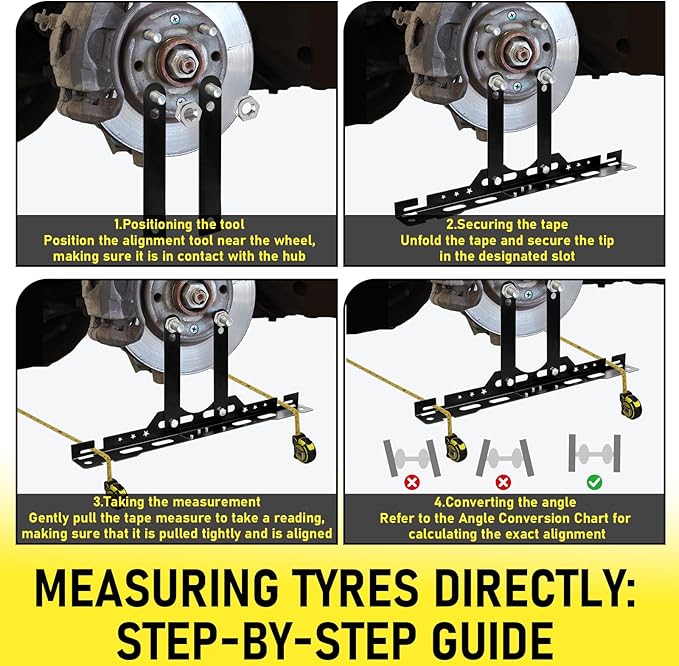 1.Positioning the tool
Position the alignment tool near the wheel, making sure it is in contact with the hub

2.Securing the tape
Unfold the tape and secure the tip in the designated slot

3.Taking the measurement
Gently pull the tape measure to take a reading, making sure that it is pulled tightly and is aligned

4.Converting the angle
Refer to the Angle Conversion Chart for calculating the exact alignment

MEASURING TYRES DIRECTLY:
STEP-BY-STEP GUIDE