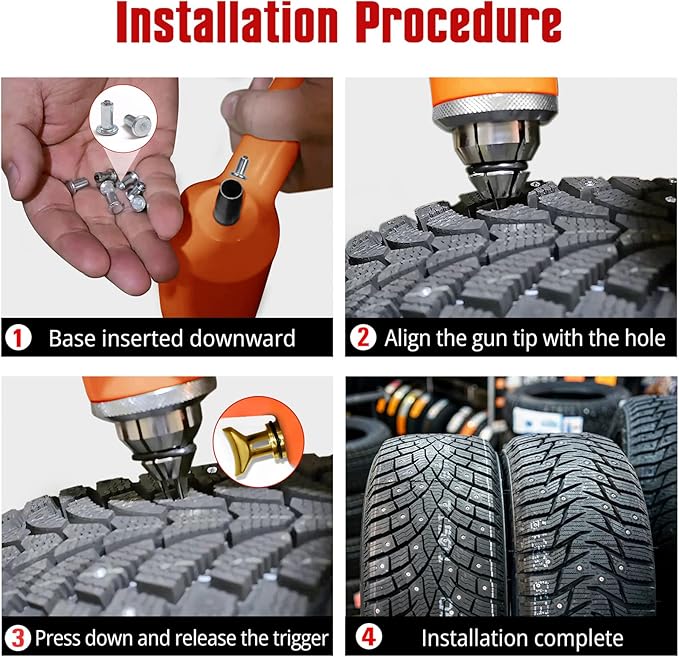 Installation Procedure

1 Base inserted downward

2 Align the gun tip with the hole

3 Press down and release the trigger

4 Installation complete