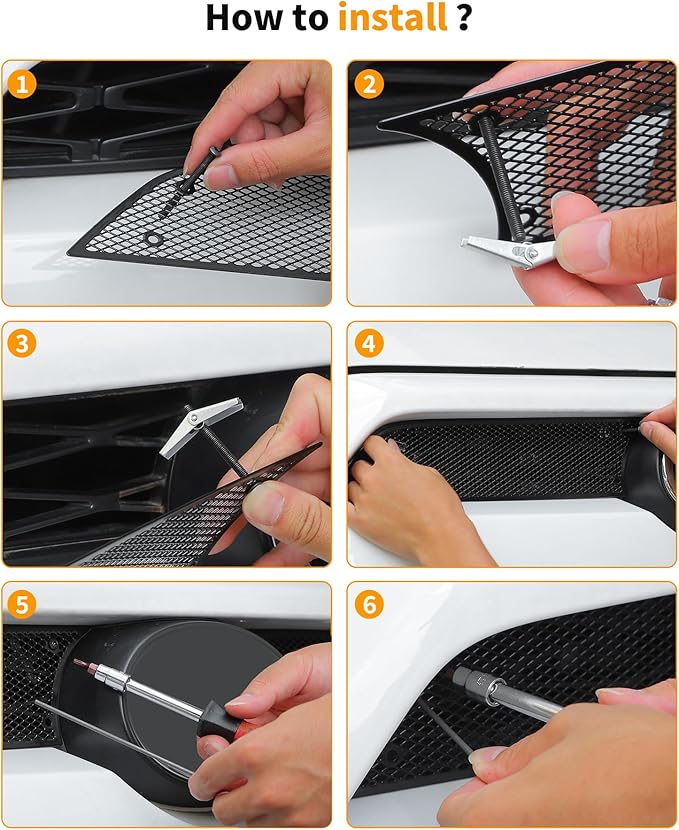 How to install ?

1

2

3

4

5

6