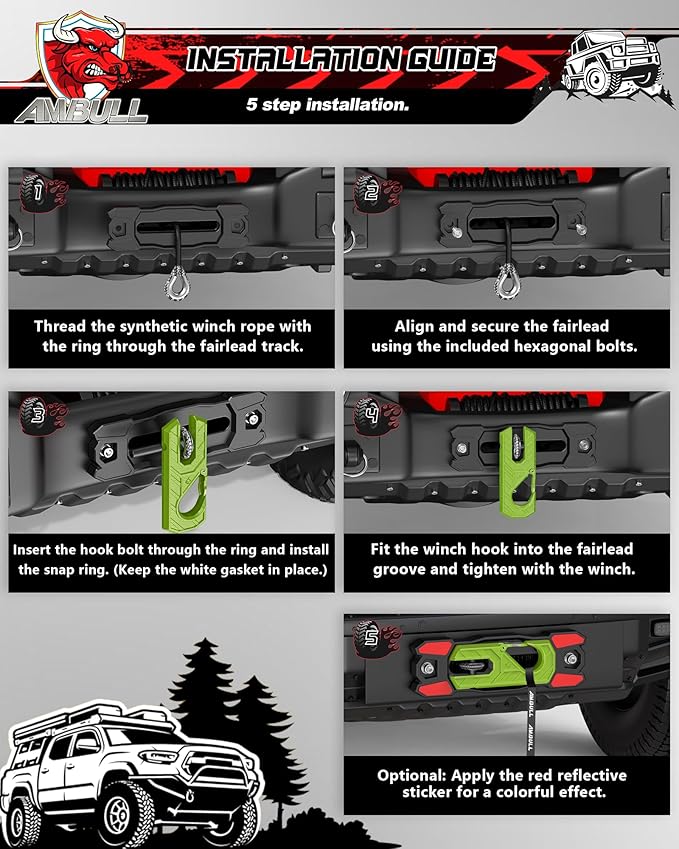 AMBULL

INSTALLATION GUIDE

5 step installation.

1

Thread the synthetic winch rope with the ring through the fairlead track.

2

Align and secure the fairlead using the included hexagonal bolts.

3

Insert the hook bolt through the ring and install the snap ring. (Keep the white gasket in place.)

4

Fit the winch hook into the fairlead groove and tighten with the winch.

5

AMBULL

Optional: Apply the red reflective sticker for a colorful effect.