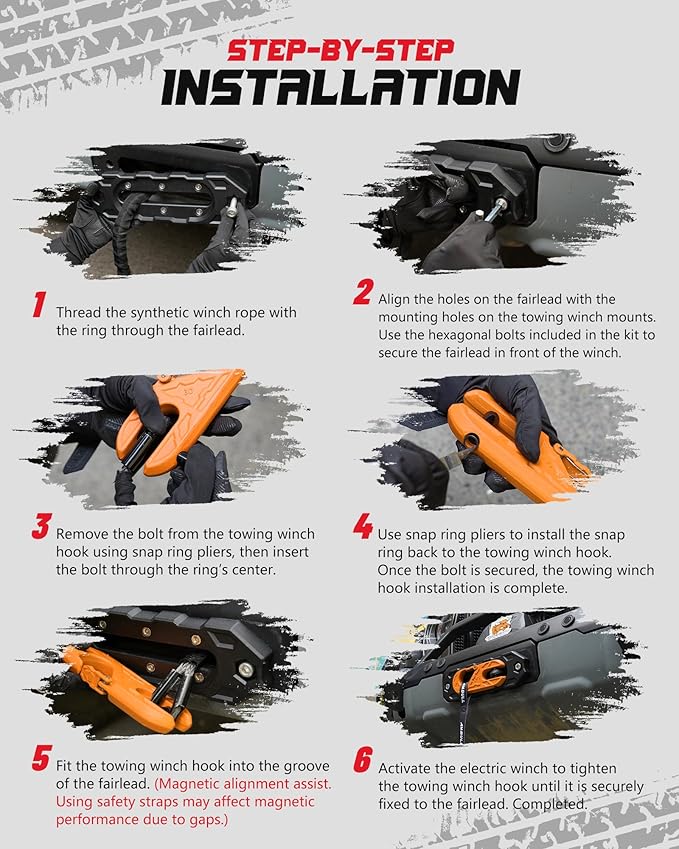 STEP-BY-STEP
INSTALLATION

1 Thread the synthetic winch rope with the ring through the fairlead.

2 Align the holes on the fairlead with the mounting holes on the towing winch mounts. Use the hexagonal bolts included in the kit to secure the fairlead in front of the winch.

3 Remove the bolt from the towing winch hook using snap ring pliers, then insert the bolt through the ring's center.

4 Use snap ring pliers to install the snap ring back to the towing winch hook. Once the bolt is secured, the towing winch hook installation is complete.

5 Fit the towing winch hook into the groove of the fairlead. (Magnetic alignment assist. Using safety straps may affect magnetic performance due to gaps.)

6 Activate the electric winch to tighten the towing winch hook until it is securely fixed to the fairlead. Completed.