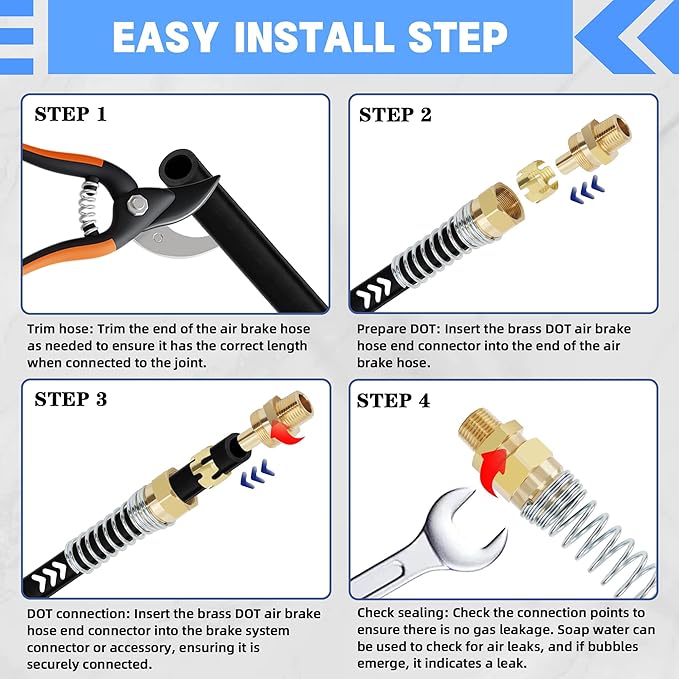 EASY INSTALL STEP

STEP 1

Trim hose: Trim the end of the air brake hose as needed to ensure it has the correct length when connected to the joint.

STEP 2

Prepare DOT: Insert the brass DOT air brake hose end connector into the end of the air brake hose.

STEP 3

DOT connection: Insert the brass DOT air brake hose end connector into the brake system connector or accessory, ensuring it is securely connected.

STEP 4

Check sealing: Check the connection points to ensure there is no gas leakage. Soap water can be used to check for air leaks, and if bubbles emerge, it indicates a leak.