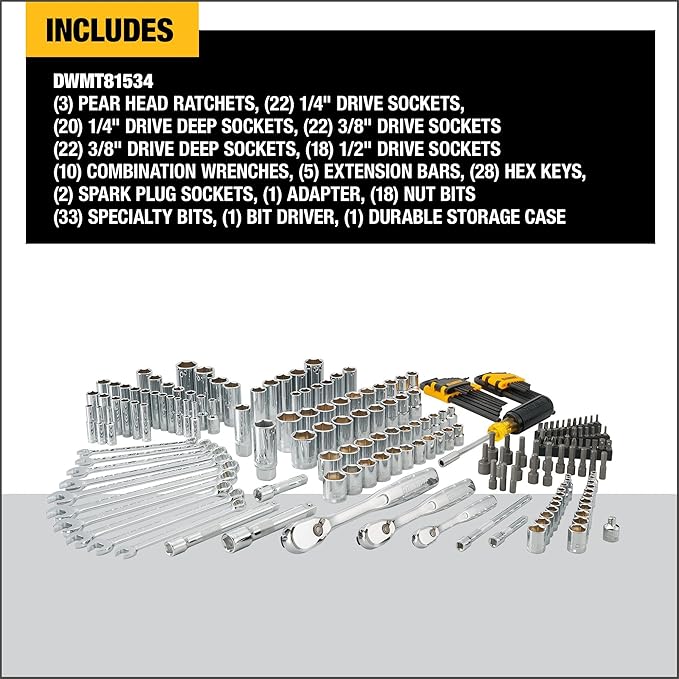 INCLUDES

DWMT81534
(3) PEAR HEAD RATCHETS, (22) 1/4" DRIVE SOCKETS,
(20) 1/4" DRIVE DEEP SOCKETS, (22) 3/8" DRIVE SOCKETS
(22) 3/8" DRIVE DEEP SOCKETS, (18) 1/2" DRIVE SOCKETS
(10) COMBINATION WRENCHES, (5) EXTENSION BARS, (28) HEX KEYS,
(2) SPARK PLUG SOCKETS, (1) ADAPTER, (18) NUT BITS
(33) SPECIALTY BITS, (1) BIT DRIVER, (1) DURABLE STORAGE CASE