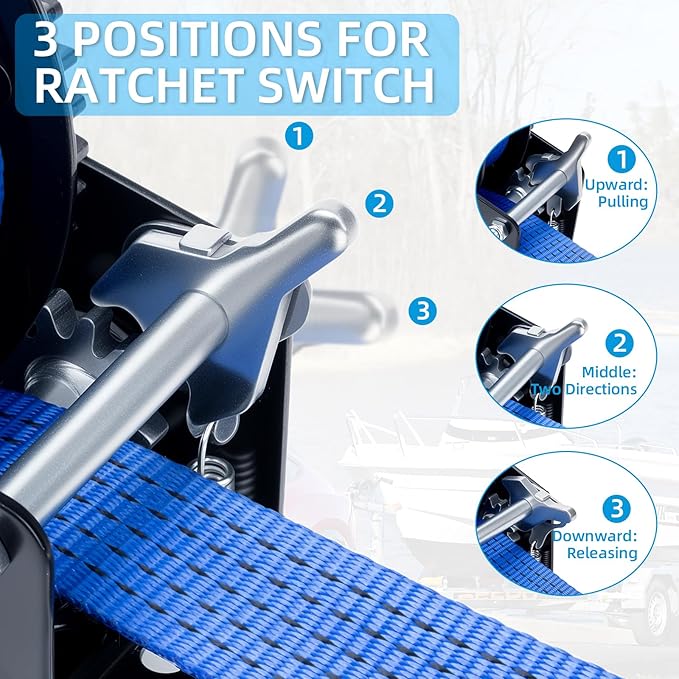 3 POSITIONS FOR RATCHET SWITCH

1

2

3

1
Upward: Pulling

2
Middle: Two Directions

3
Downward: Releasing