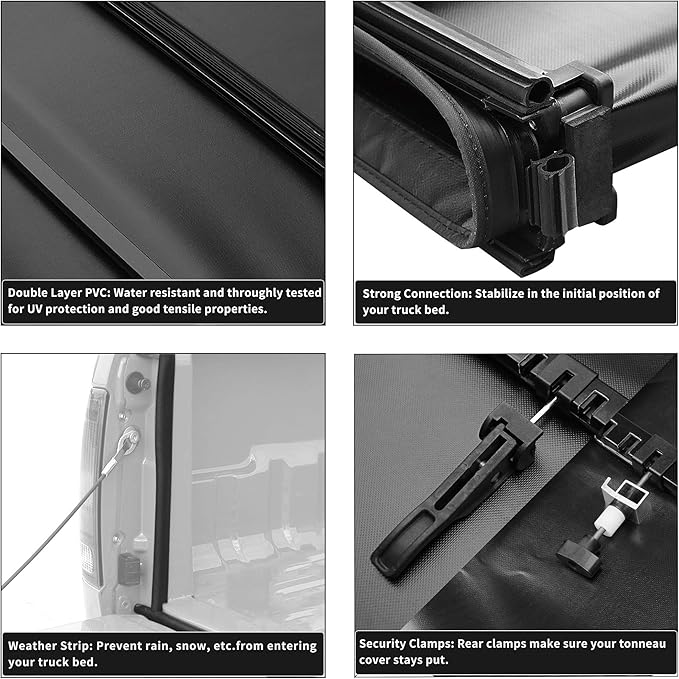 Double Layer PVC: Water resistant and throughly tested for UV protection and good tensile properties.

Strong Connection: Stabilize in the initial position of your truck bed.

Weather Strip: Prevent rain, snow, etc.from entering your truck bed.

Security Clamps: Rear clamps make sure your tonneau cover stays put.