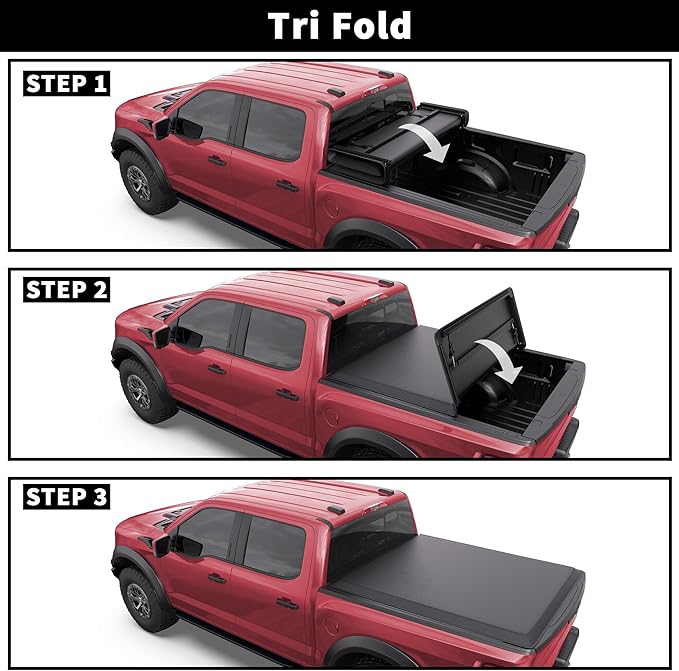 Tri Fold

STEP 1

STEP 2

STEP 3