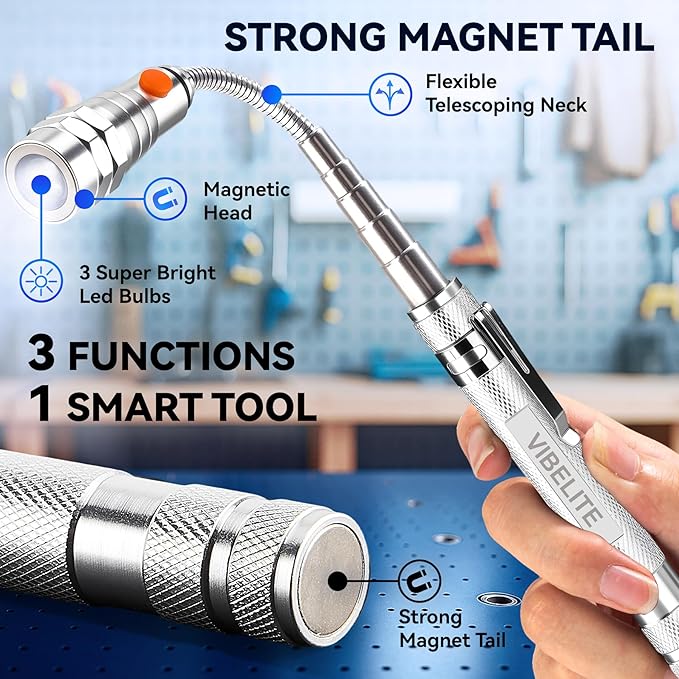 STRONG MAGNET TAIL

Flexible Telescoping Neck

Magnetic Head

3 Super Bright Led Bulbs

3 FUNCTIONS
1 SMART TOOL

VIBELITE

Strong Magnet Tail