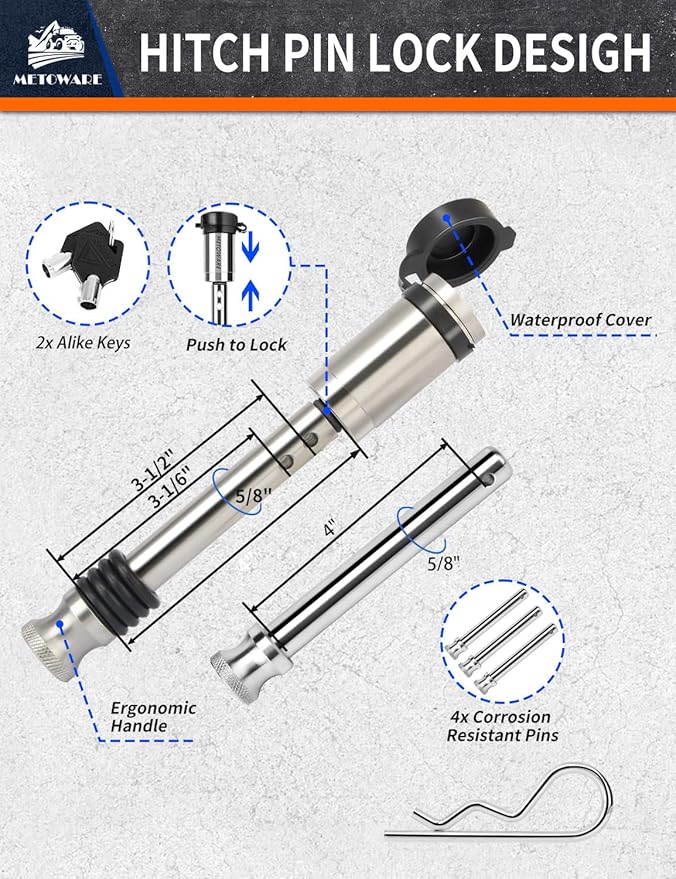 METOWARE

HITCH PIN LOCK DESIGH

2x Alike Keys

Push to Lock

Waterproof Cover

3-1/2"

3-1/6"

5/8"

4"

5/8"

Ergonomic Handle

4x Corrosion Resistant Pins