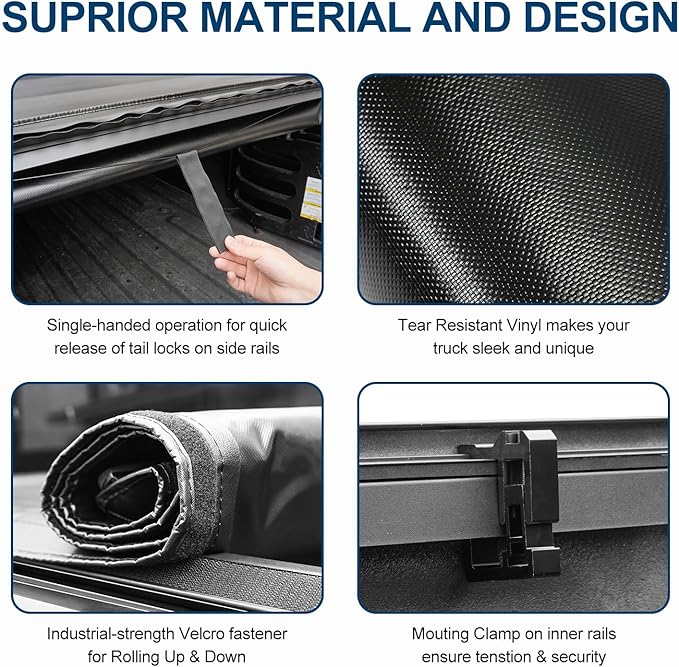 SUPRIOR MATERIAL AND DESIGN

Single-handed operation for quick release of tail locks on side rails

Tear Resistant Vinyl makes your truck sleek and unique

Industrial-strength Velcro fastener for Rolling Up & Down

Mouting Clamp on inner rails ensure tenstion & security