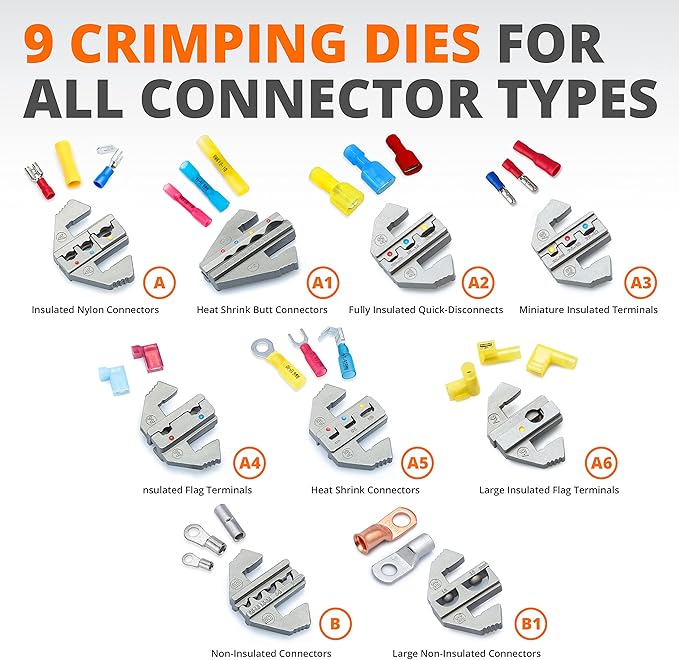 9 CRIMPING DIES FOR ALL CONNECTOR TYPES

A
Insulated Nylon Connectors

A1
Heat Shrink Butt Connectors

A2
Fully Insulated Quick-Disconnects

A3
Miniature Insulated Terminals

A4
nsulated Flag Terminals

A5
Heat Shrink Connectors

A6
Large Insulated Flag Terminals

B
Non-Insulated Connectors

B1
Large Non-Insulated Connectors