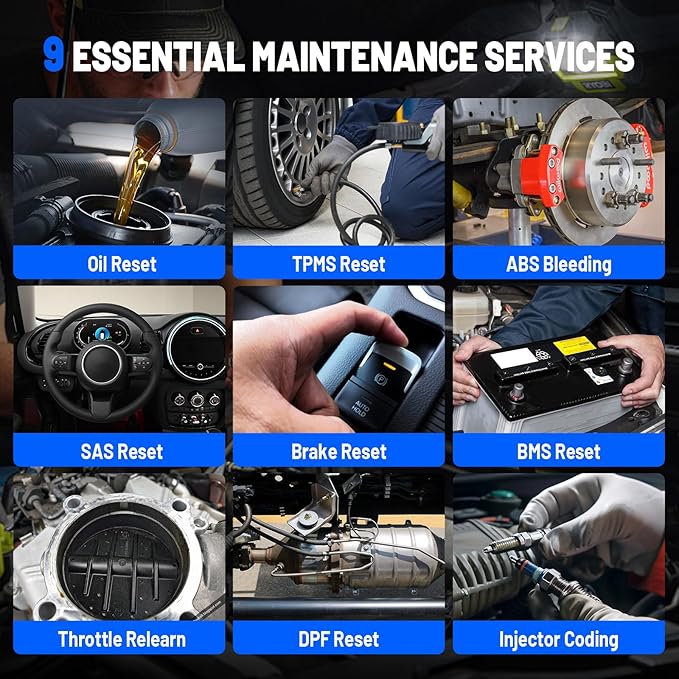 9 ESSENTIAL MAINTENANCE SERVICES

Oil Reset

TPMS Reset

ABS Bleeding

SAS Reset

AUTO HOLD

Brake Reset

BMS Reset

Throttle Relearn

DPF Reset

Injector Coding