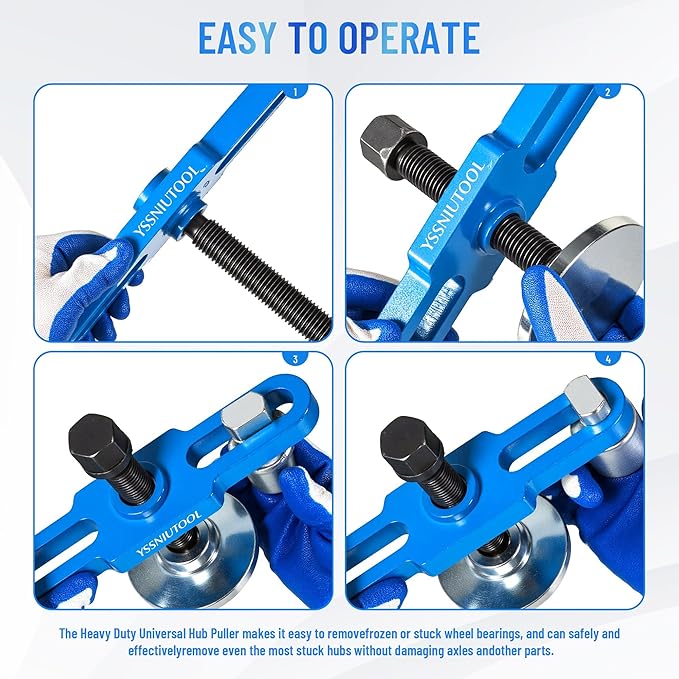 EASY TO OPERATE

1

YSSNIUTOOL

2

YSSNIUTOOL

3

YSSNIUTOOL

4

The Heavy Duty Universal Hub Puller makes it easy to removefrozen or stuck wheel bearings, and can safely and effectivelyremove even the most stuck hubs without damaging axles andother parts.