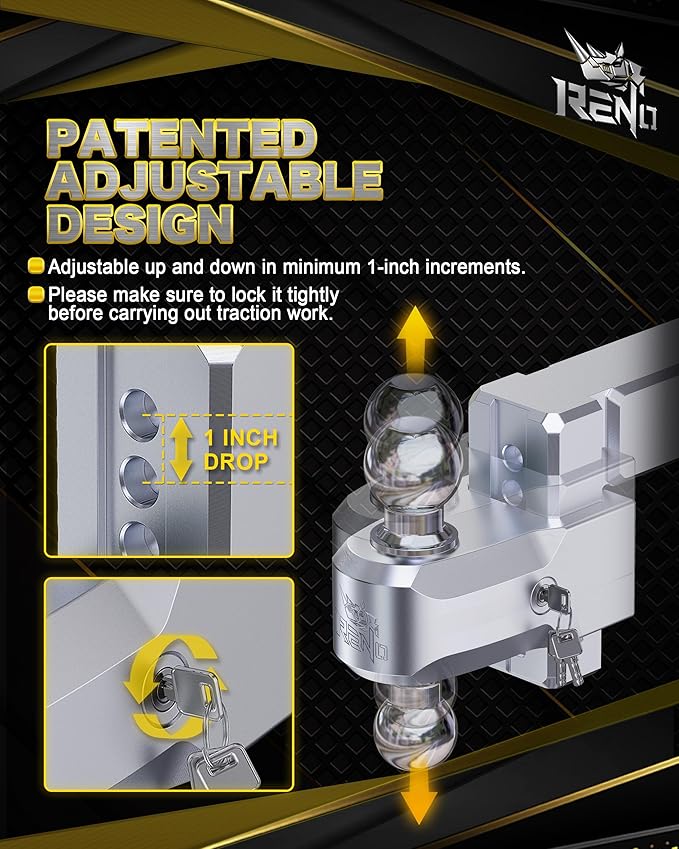 RENO

PATENTED ADJUSTABLE DESIGN

Adjustable up and down in minimum 1-inch increments.

Please make sure to lock it tightly before carrying out traction work.

1 INCH DROP

RENO