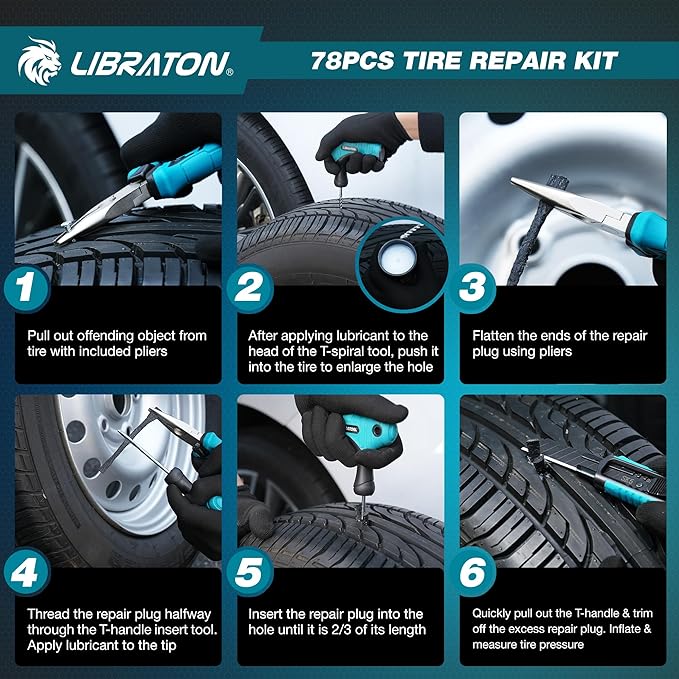 LIBRATON®

78PCS TIRE REPAIR KIT

1
Pull out offending object from tire with included pliers

2
After applying lubricant to the head of the T-spiral tool, push it into the tire to enlarge the hole

3
Flatten the ends of the repair plug using pliers

4
Thread the repair plug halfway through the T-handle insert tool. Apply lubricant to the tip

5
Insert the repair plug into the hole until it is 2/3 of its length

6
Quickly pull out the T-handle & trim off the excess repair plug. Inflate & measure tire pressure