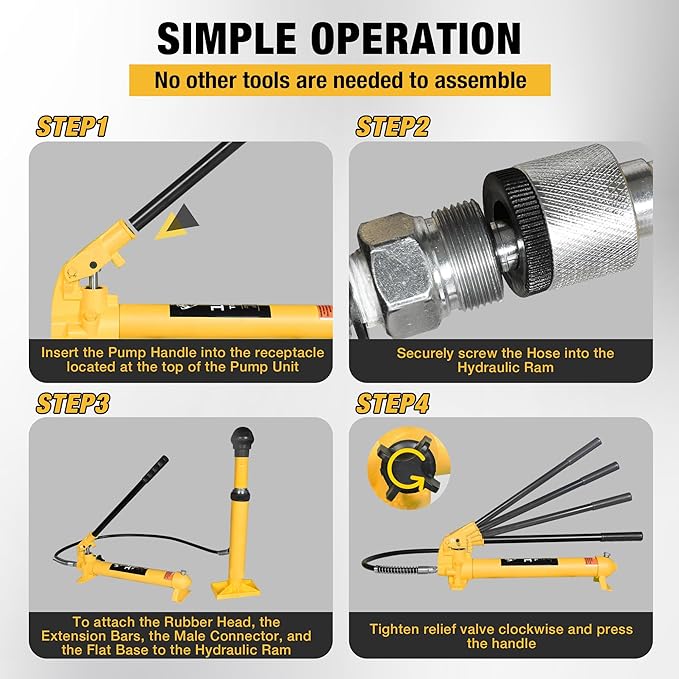 SIMPLE OPERATION

No other tools are needed to assemble

STEP1

Insert the Pump Handle into the receptacle located at the top of the Pump Unit

STEP2

Securely screw the Hose into the Hydraulic Ram

STEP3

To attach the Rubber Head, the Extension Bars, the Male Connector, and the Flat Base to the Hydraulic Ram

STEP4

Tighten relief valve clockwise and press the handle