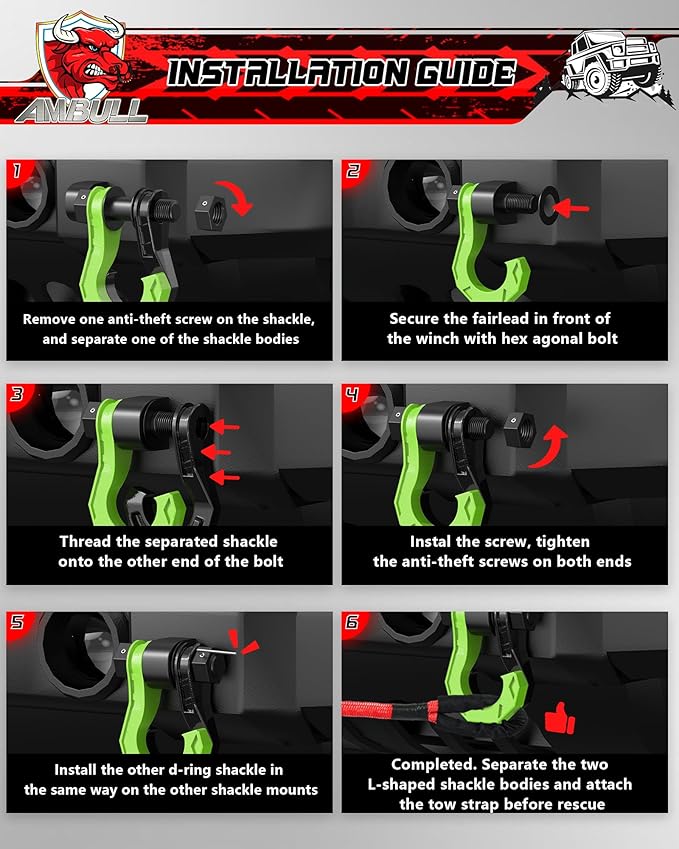 AMBULL

INSTALLATION GUIDE

1

Remove one anti-theft screw on the shackle, and separate one of the shackle bodies

2

Secure the fairlead in front of the winch with hex agonal bolt

3

Thread the separated shackle onto the other end of the bolt

4

Instal the screw, tighten the anti-theft screws on both ends

5

Install the other d-ring shackle in the same way on the other shackle mounts

6

Completed. Separate the two L-shaped shackle bodies and attach the tow strap before rescue