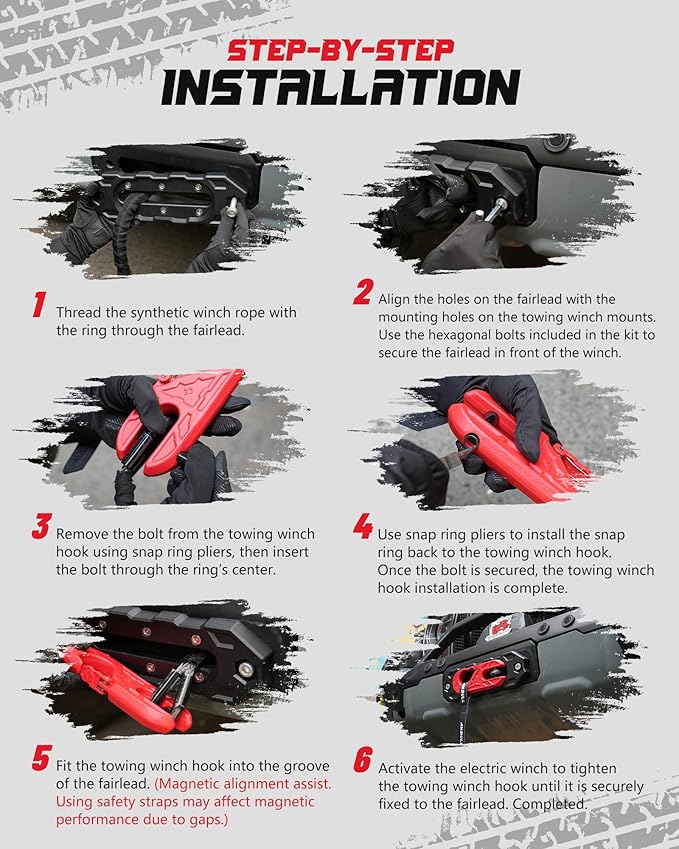 STEP-BY-STEP
INSTALLATION

1 Thread the synthetic winch rope with the ring through the fairlead.

2 Align the holes on the fairlead with the mounting holes on the towing winch mounts. Use the hexagonal bolts included in the kit to secure the fairlead in front of the winch.

3 Remove the bolt from the towing winch hook using snap ring pliers, then insert the bolt through the ring's center.

4 Use snap ring pliers to install the snap ring back to the towing winch hook. Once the bolt is secured, the towing winch hook installation is complete.

5 Fit the towing winch hook into the groove of the fairlead. (Magnetic alignment assist. Using safety straps may affect magnetic performance due to gaps.)

6 Activate the electric winch to tighten the towing winch hook until it is securely fixed to the fairlead. Completed.