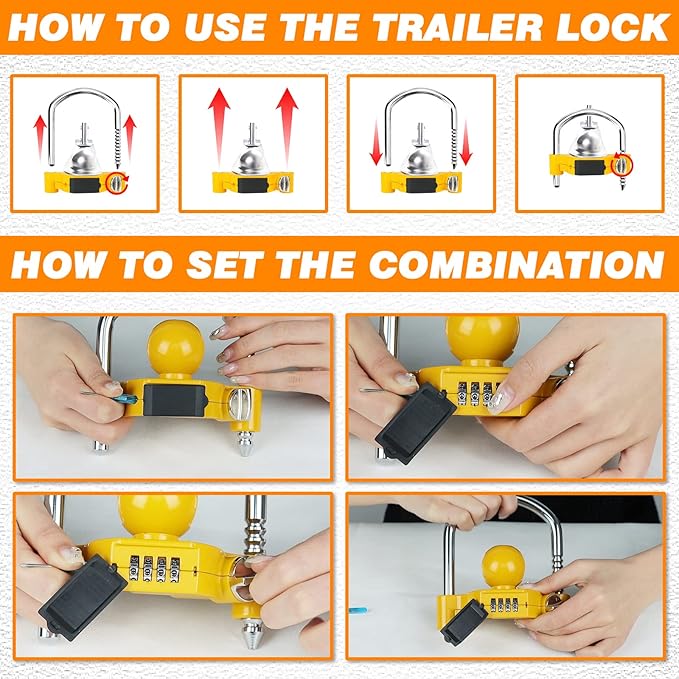 HOW TO USE THE TRAILER LOCK

HOW TO SET THE COMBINATION